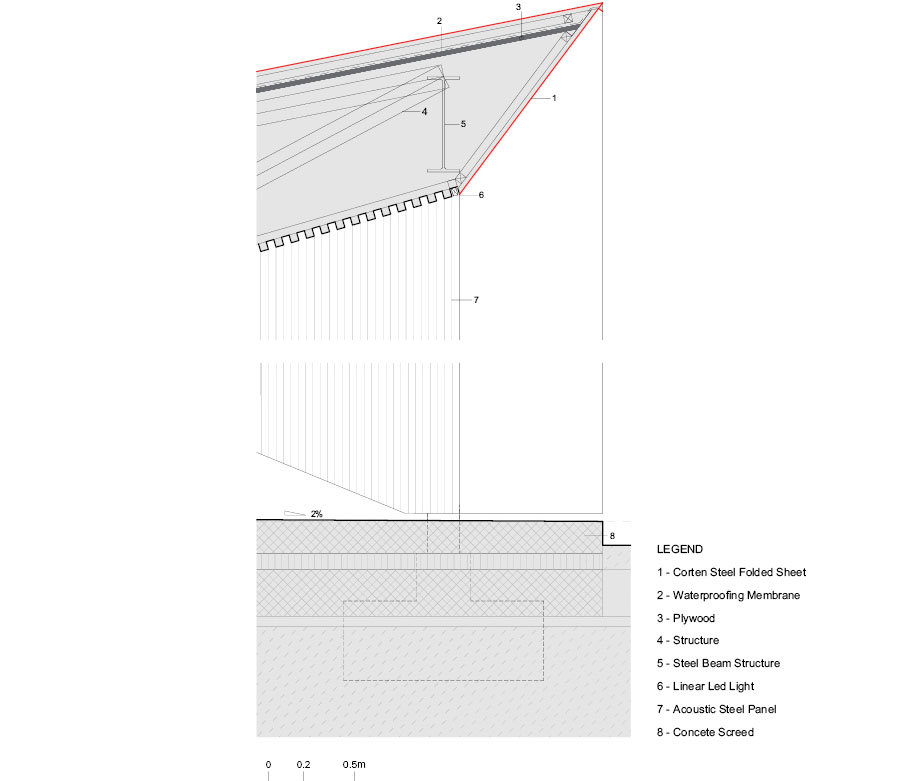 2
3
1
4
5
6
7
2%
8

LEGEND
1 - Corten Steel Folded Sheet
2 - Waterproofing Membrane
3 - Plywood
4 - Structure
5 - Steel Beam Structure
6 - Linear Led Light
7 - Acoustic Steel Panel
8 - Concete Screed

0 0.2 0.5m