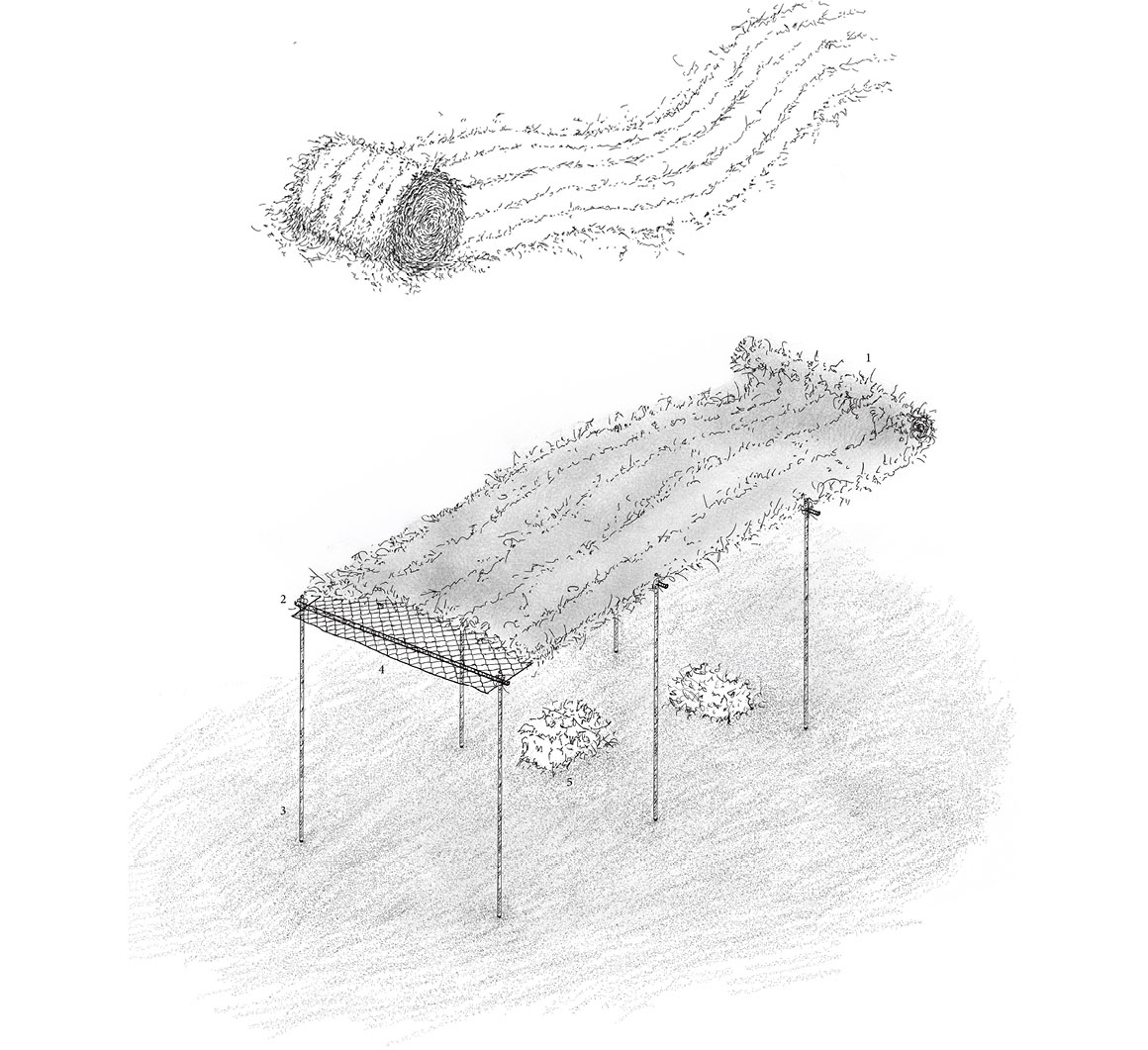 1
2
4
5
3