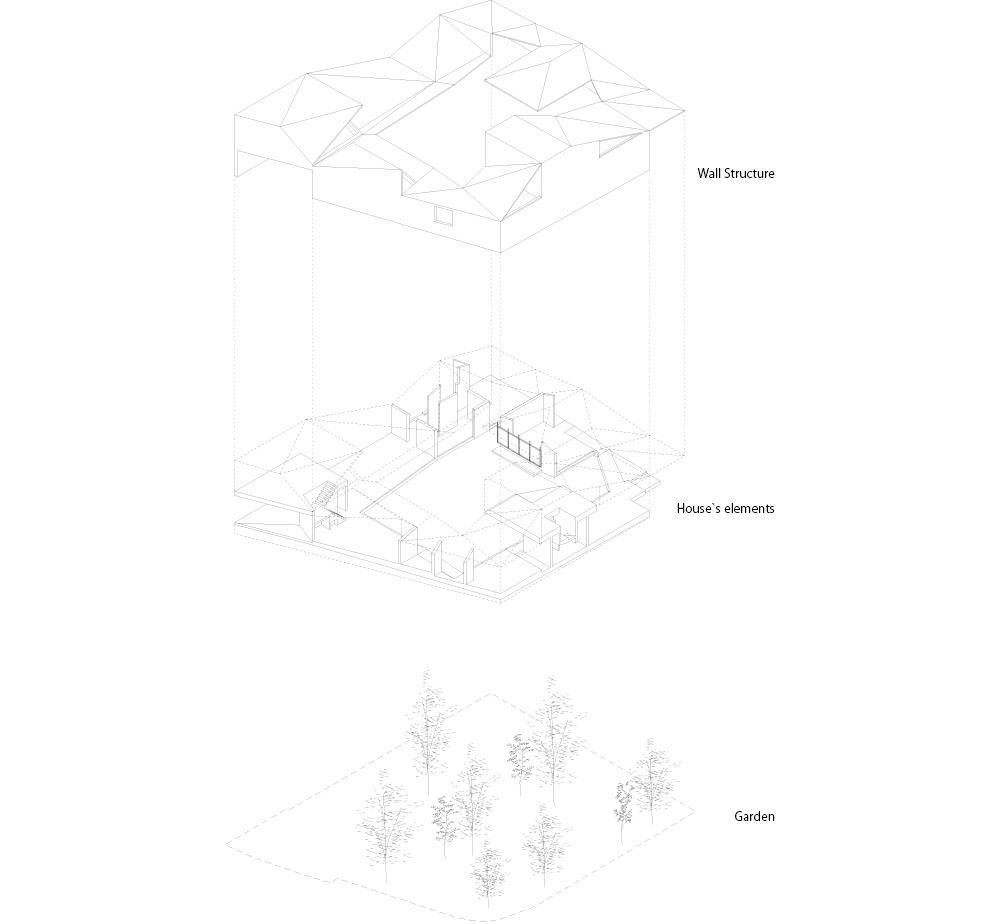 Wall Structure

House`s elements

Garden