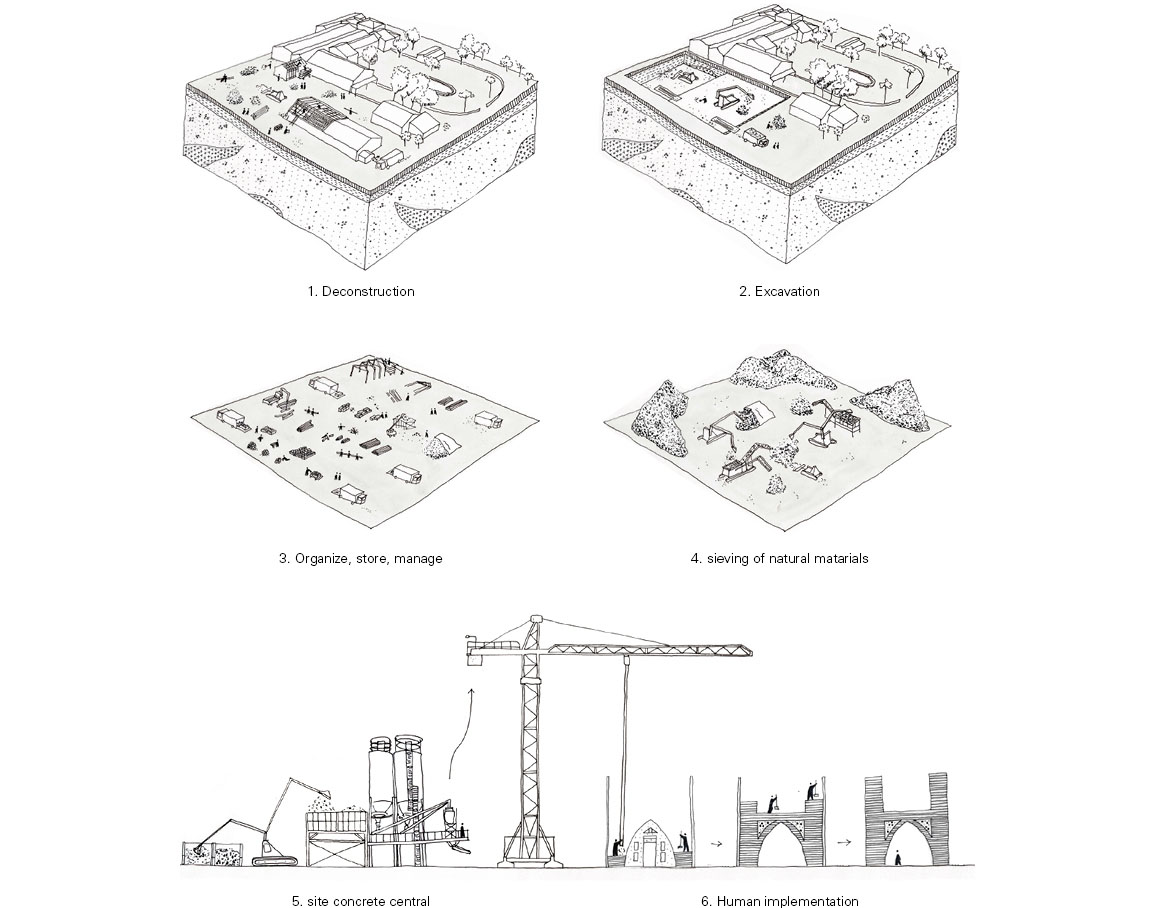 1. Deconstruction

2. Excavation

3. Organize, store, manage

4. sieving of natural matarials

5. site concrete central

6. Human implementation