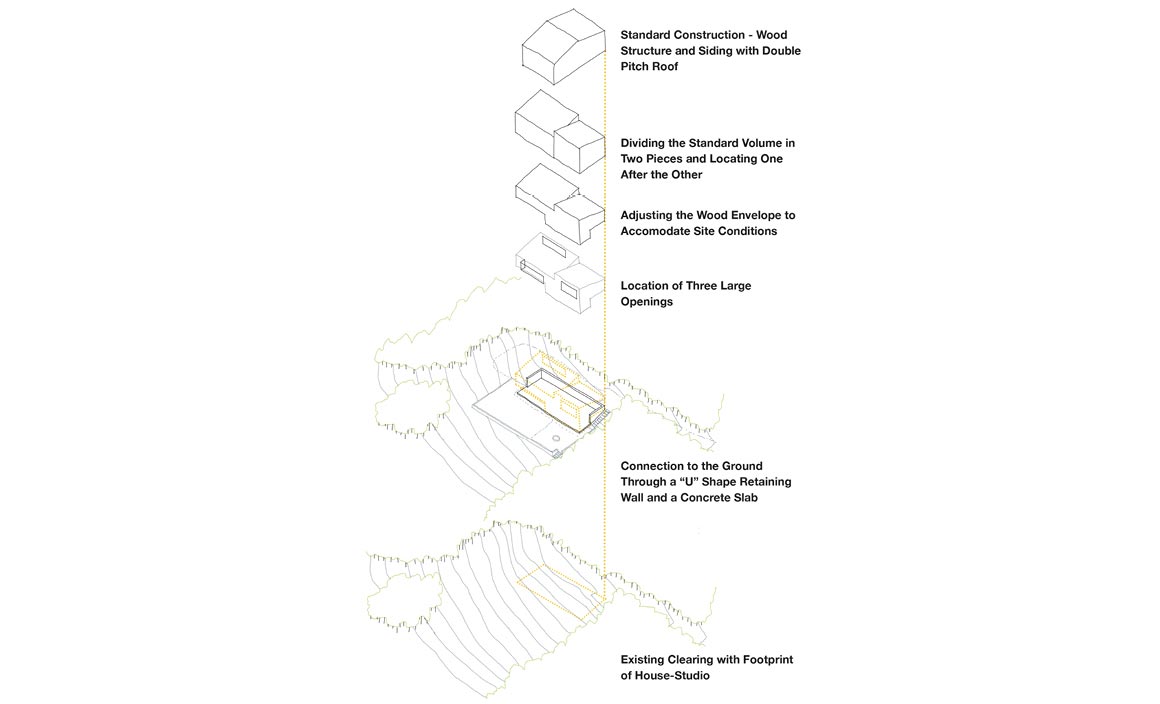 Standard Construction - Wood Structure and Siding with Double Pitch Roof

Dividing the Standard Volume in Two Pieces and Locating One After the Other

Adjusting the Wood Envelope to Accomodate Site Conditions

Location of Three Large Openings

Connection to the Ground Through a "U" Shape Retaining Wall and a Concrete Slab

Existing Clearing with Footprint of House-Studio